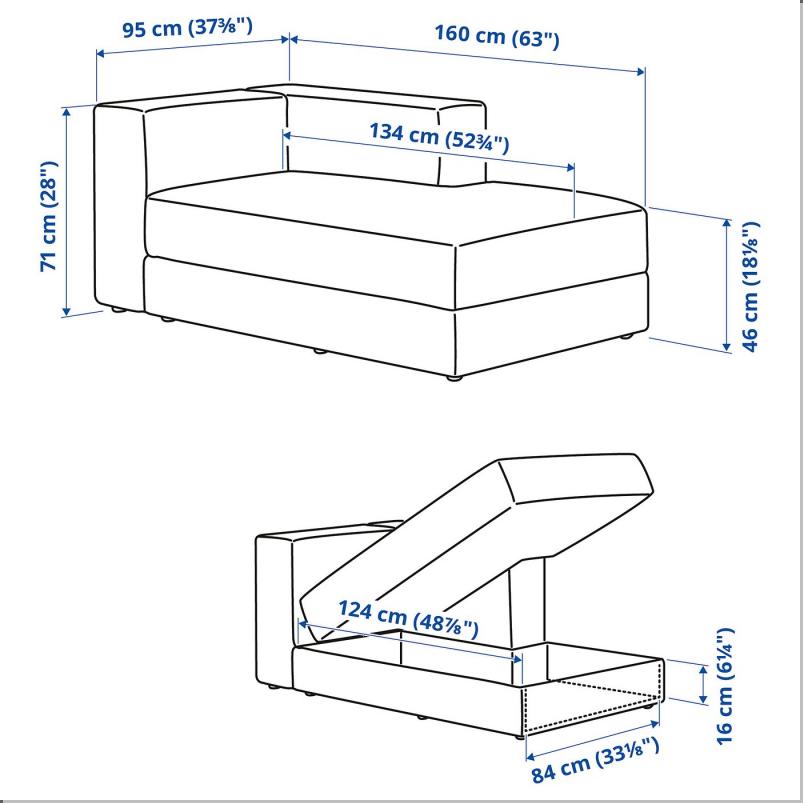 95 cm (37⅜")
160 cm (63")
134 cm (52¾")
71 cm (28")
46 cm (18⅛")
124 cm (48⅞")
16 cm (6¼")
84 cm (33⅛")