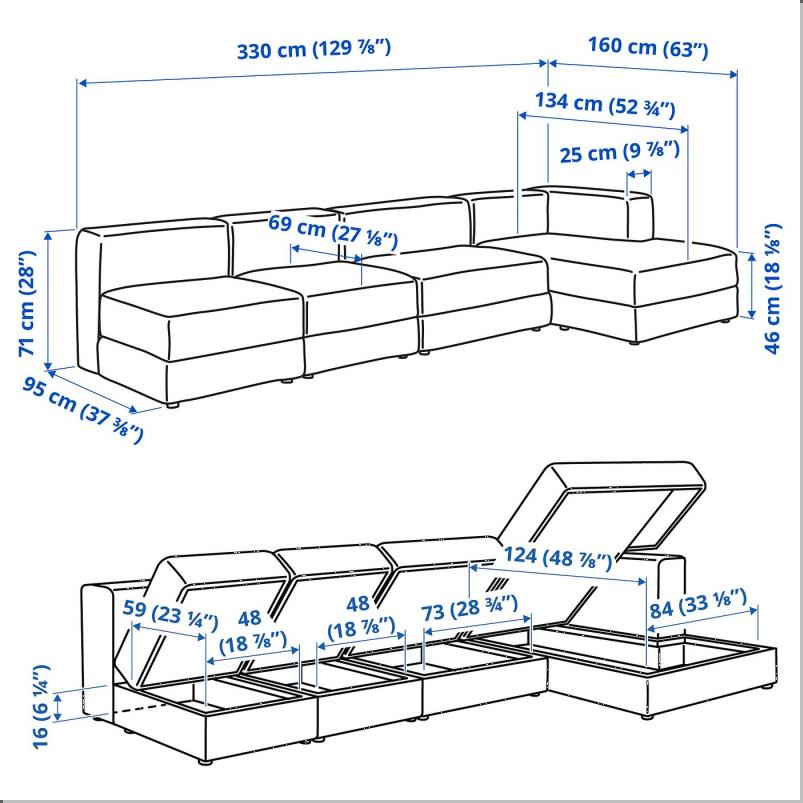 330 cm (129 ⅞")
160 cm (63")
134 cm (52 ¾")
25 cm (9 ⅞")
69 cm (27 ⅛")
71 cm (28")
46 cm (18 ⅛")
95 cm (37 ⅜")

124 (48 ⅞")
59 (23 ¼")
48 (18 ⅞")
48 (18 ⅞")
73 (28 ¾")
84 (33 ⅛")
16 (6 ¼")