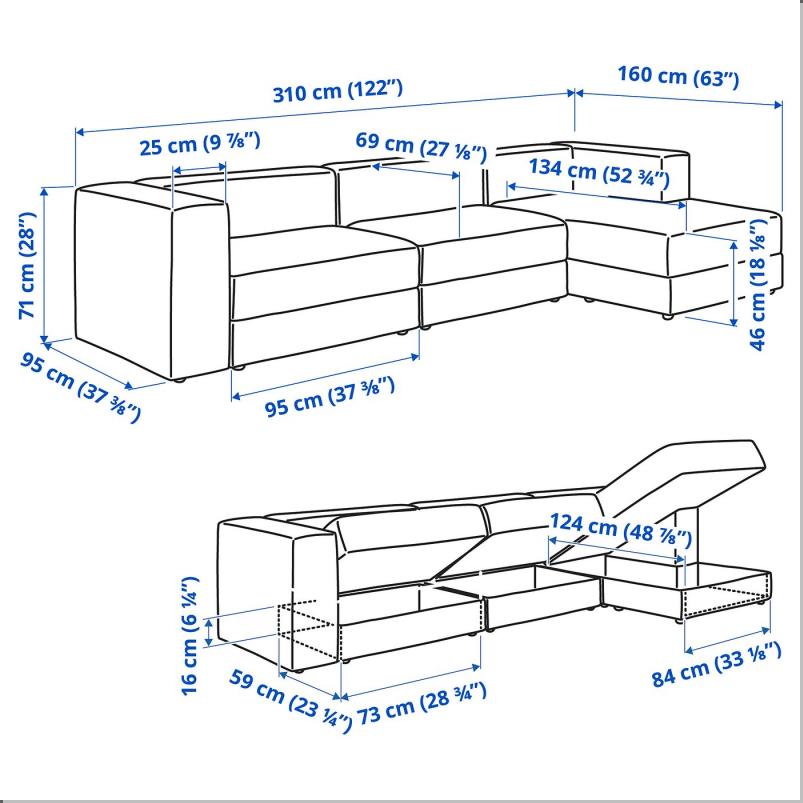 310 cm (122")
160 cm (63")
25 cm (9 ⅞")
69 cm (27 ⅛")
134 cm (52 ¾")
71 cm (28")
46 cm (18 ⅛")
95 cm (37 ⅜")
95 cm (37 ⅜")
124 cm (48 ⅞")
16 cm (6 ¼")
59 cm (23 ¼")
73 cm (28 ¾")
84 cm (33 ⅛")